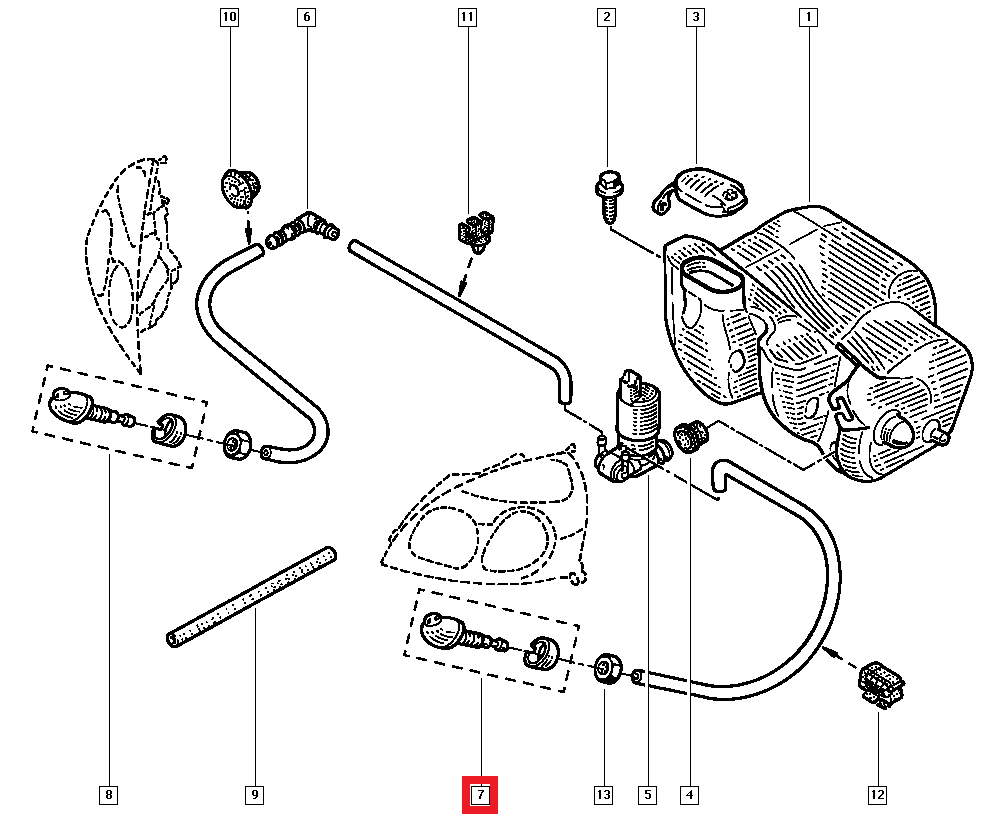 10
6
11
2
3
1
8
9
7
13
5
4
12